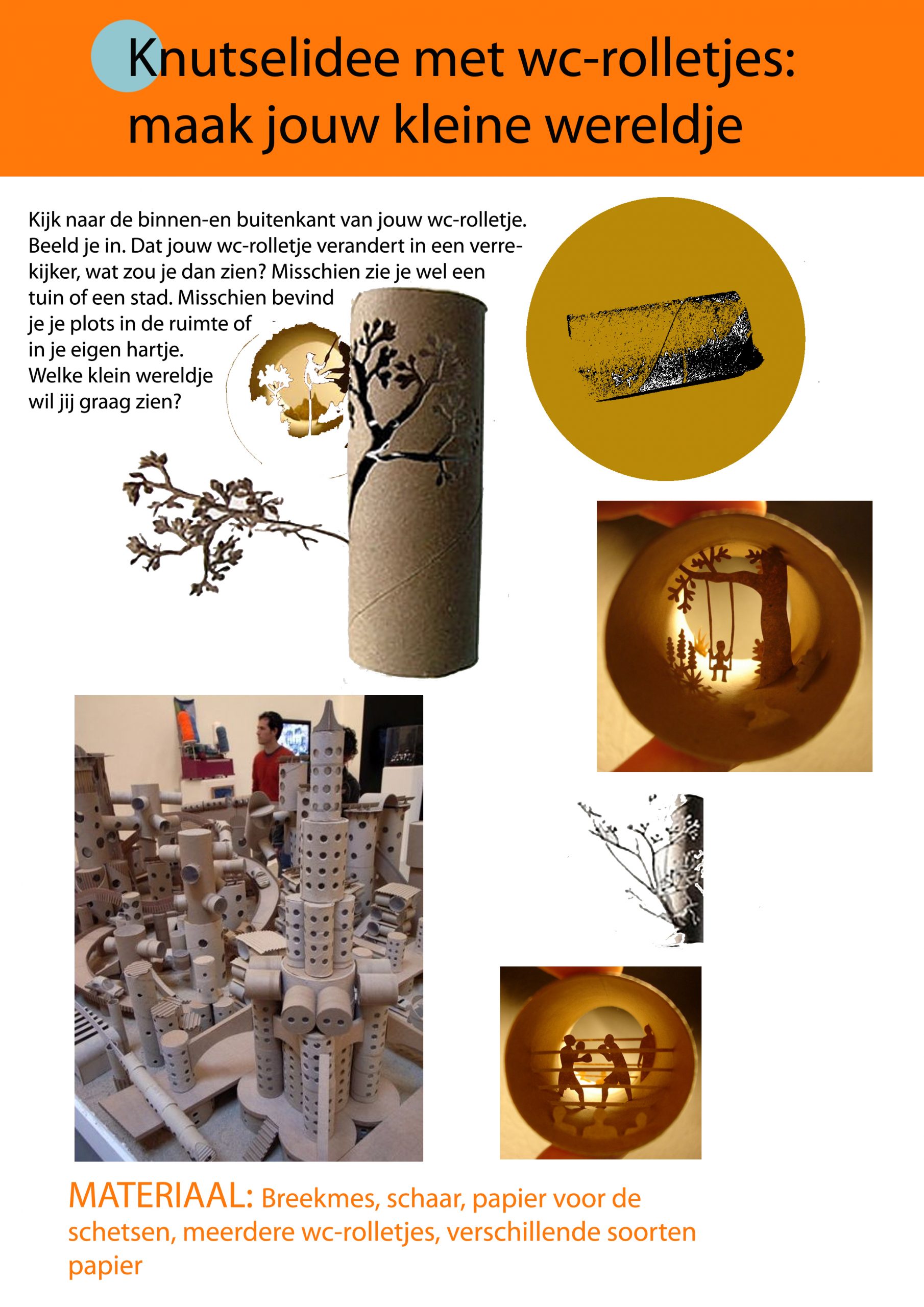 Knutselidee met wc-rolletjes: maak jouw kleine wereldje

Kijk naar de binnen-en buitenkant van jouw wc-rolletje. Beeld je in. Dat jouw wc-rolletje verandert in een verrekijker, wat zou je dan zien? Misschien zie je wel een tuin of een stad. Misschien bevind je je plots in de ruimte of in je eigen hartje. Welke klein wereldje wil jij graag zien?

MATERIAAL: Breekmes, schaar, papier voor de schetsen, meerdere wc-rolletjes, verschillende soorten papier