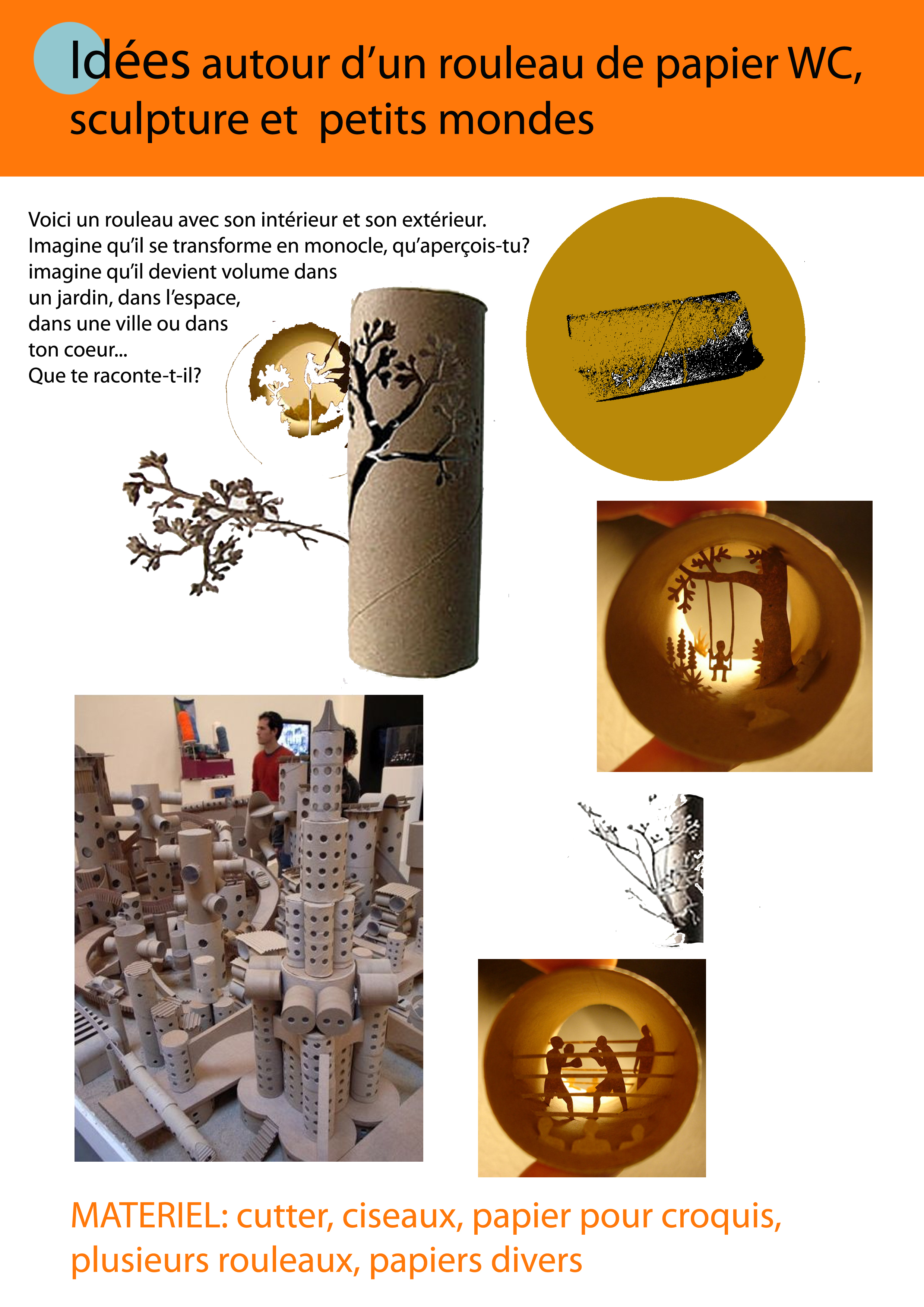 Idées autour d'un rouleau de papier WC, sculpture et  petits mondes

Voici un rouleau avec son intérieur et son extérieur.
Imagine qu'il se transforme en monocle, qu'aperçois-tu?
imagine qu'il devient volume dans un jardin, dans l'espace, dans une ville ou dans ton coeur...
Que te raconte-t-il?

MATERIEL: cutter, ciseaux, papier pour croquis, plusieurs rouleaux, papiers divers